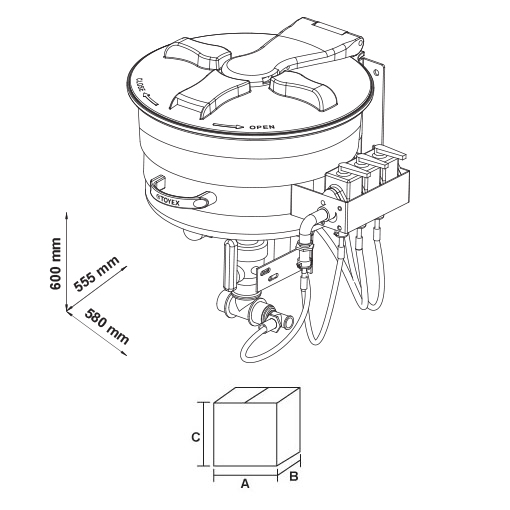 CLOSE
OPEN
TOYEX
600 mm
555 mm
580 mm
C
A
B