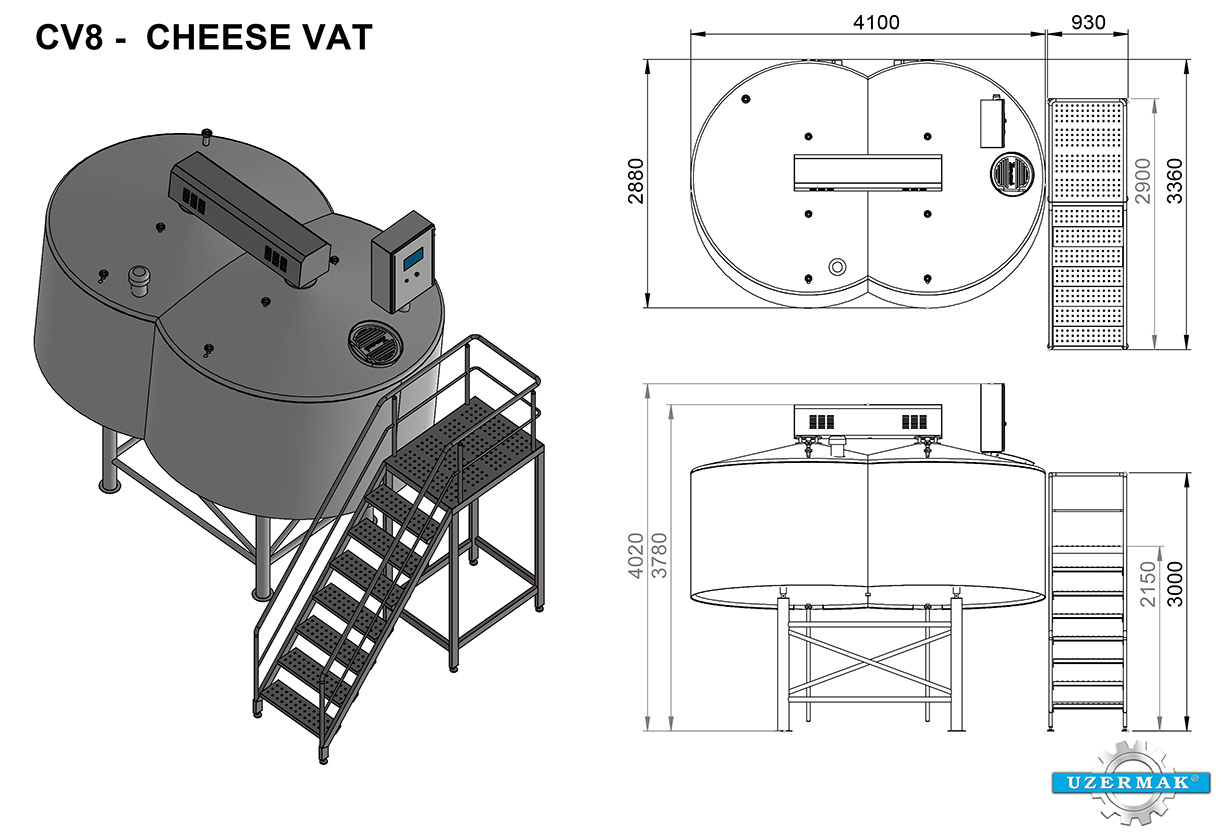 CV8 - CHEESE VAT

4100
930
2880
2900
3360

4020
3780
2150
3000

UZERMAK®