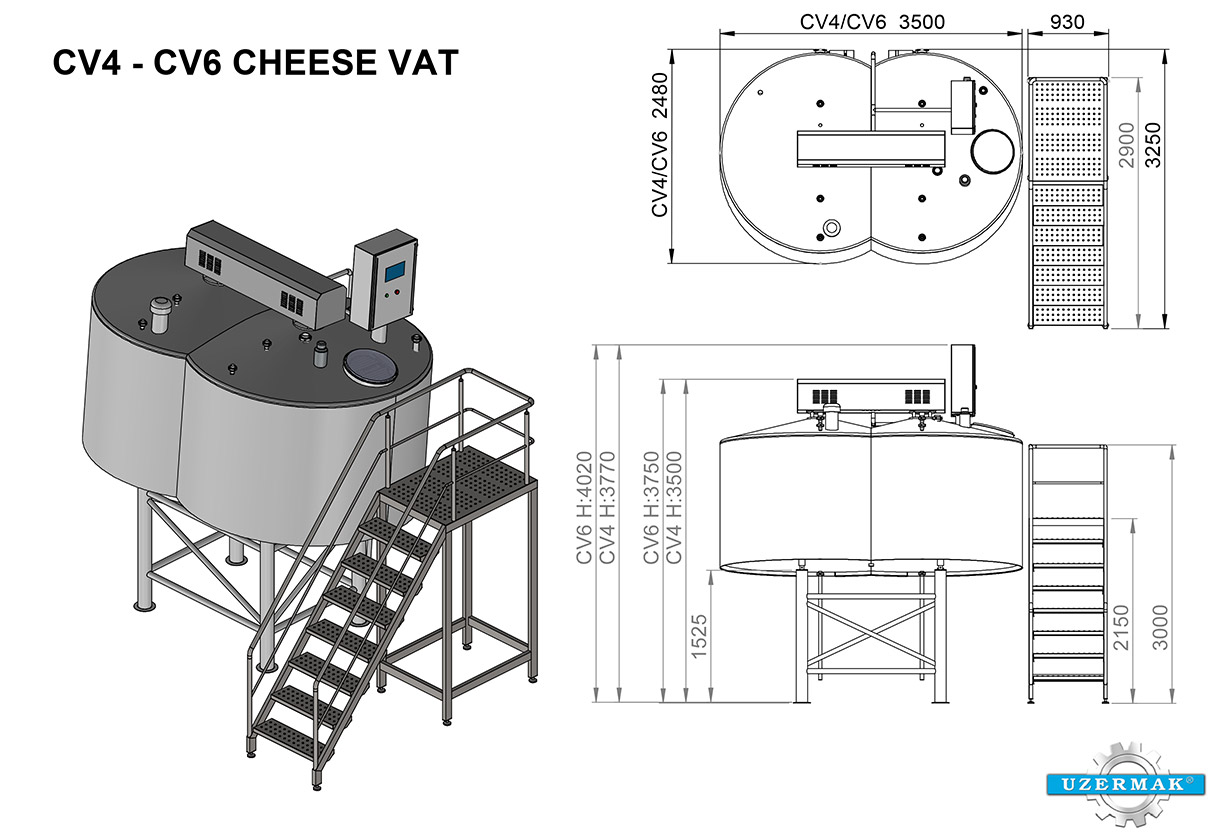 CV4 - CV6 CHEESE VAT

CV4/CV6 3500
930
CV4/CV6 2480
2900
3250

CV6 H:4020
CV4 H:3770
CV6 H:3750
CV4 H:3500
1525
2150
3000

UZERMAK®