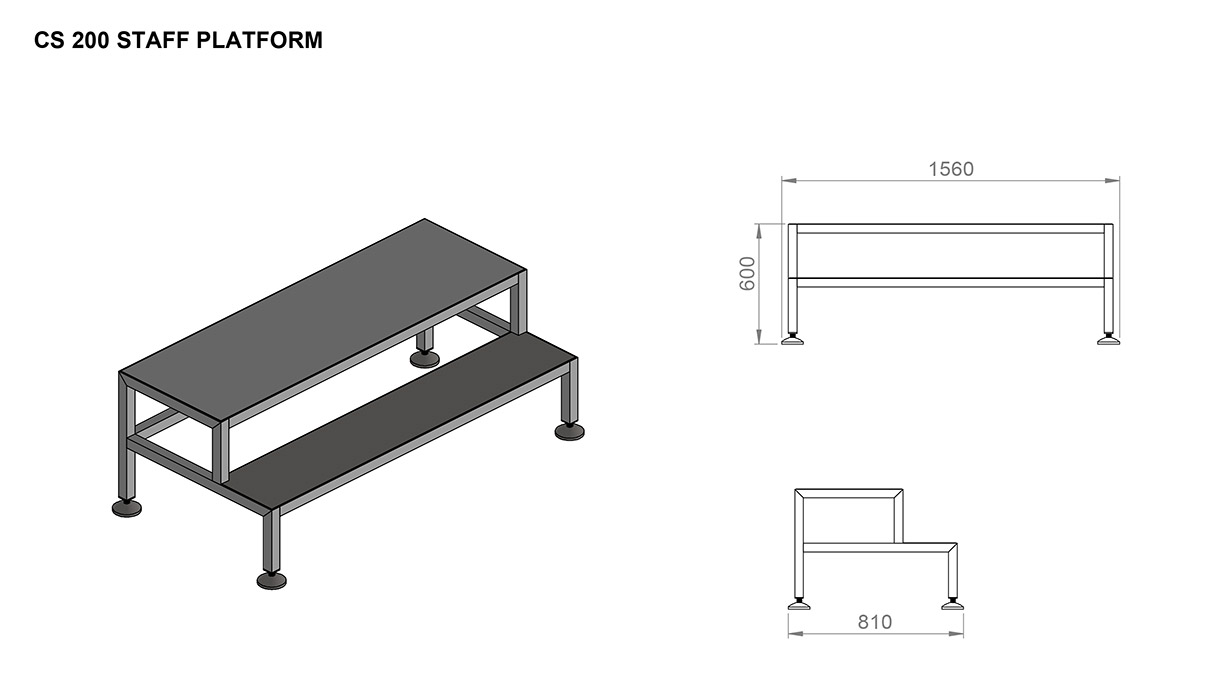 CS 200 STAFF PLATFORM

1560

600

810