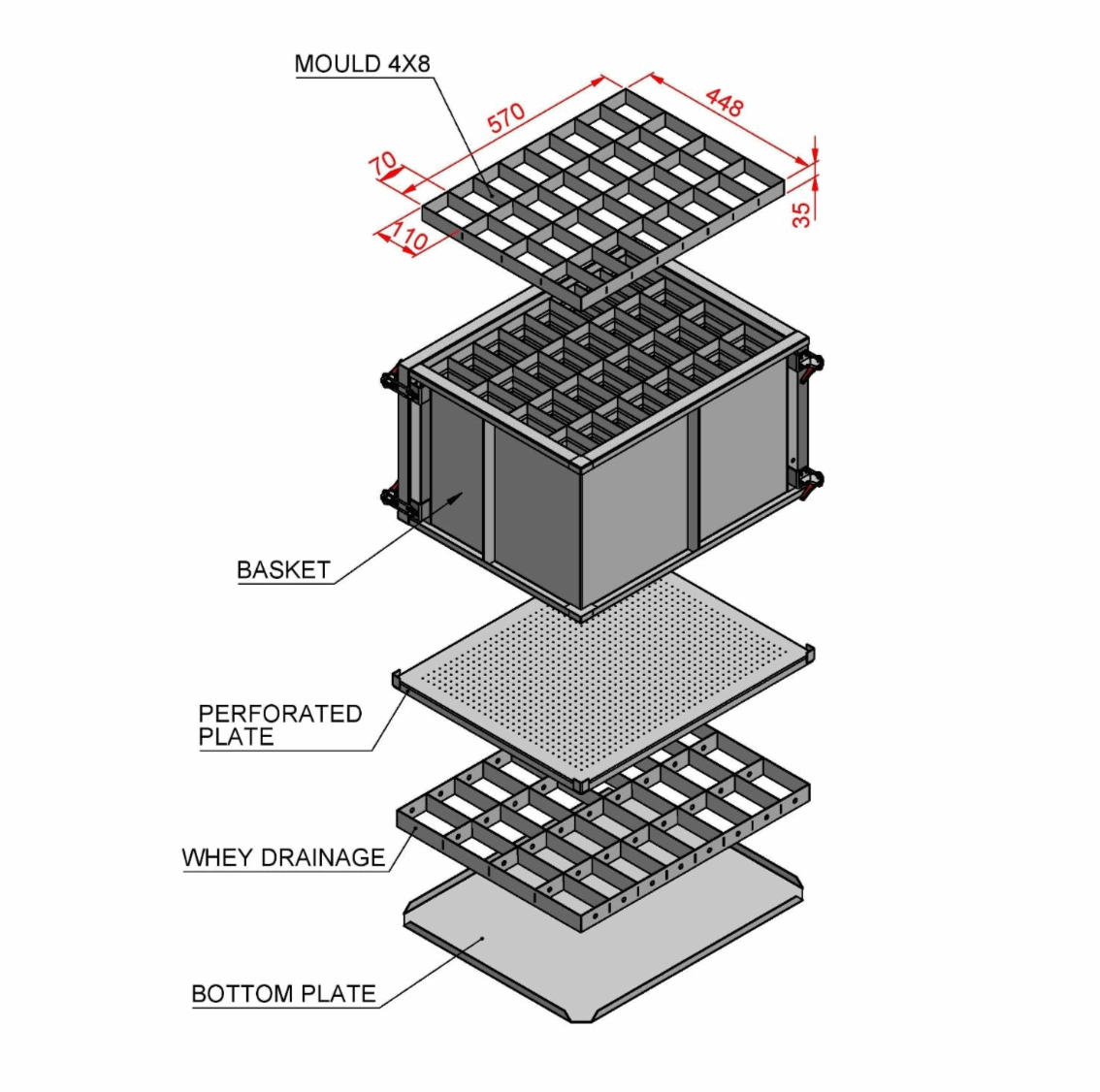 MOULD 4X8

570

448

70

110

35

BASKET

PERFORATED PLATE

WHEY DRAINAGE

BOTTOM PLATE