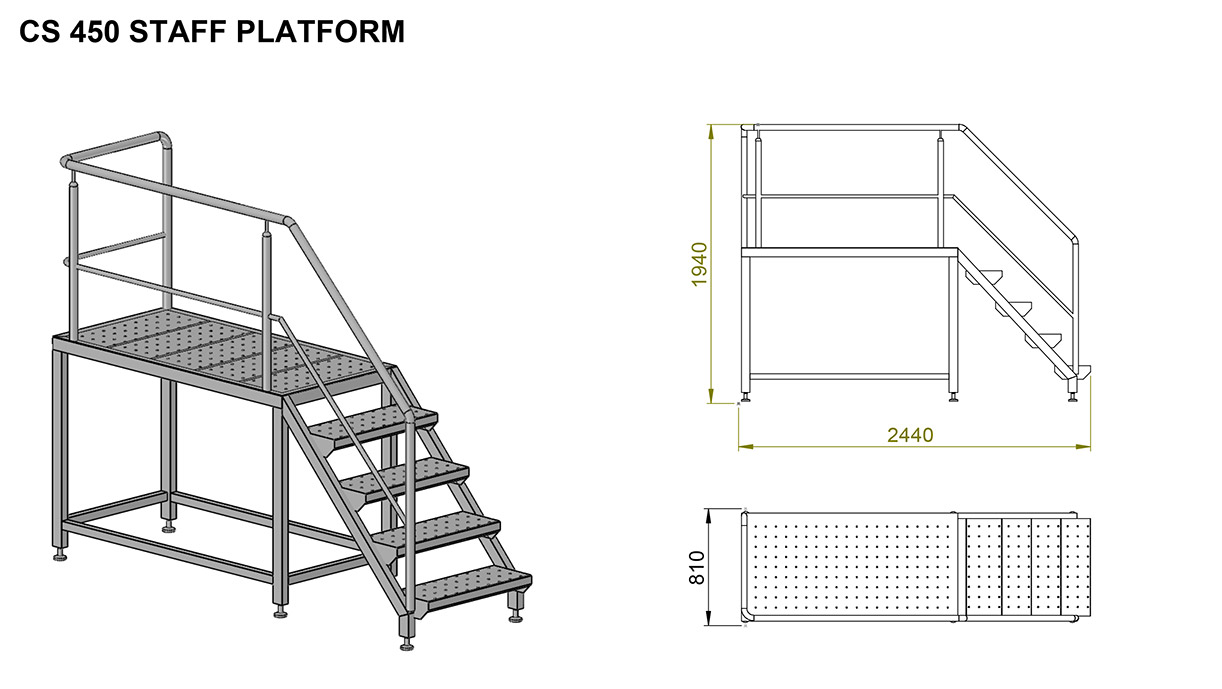 CS 450 STAFF PLATFORM

1940

2440

810