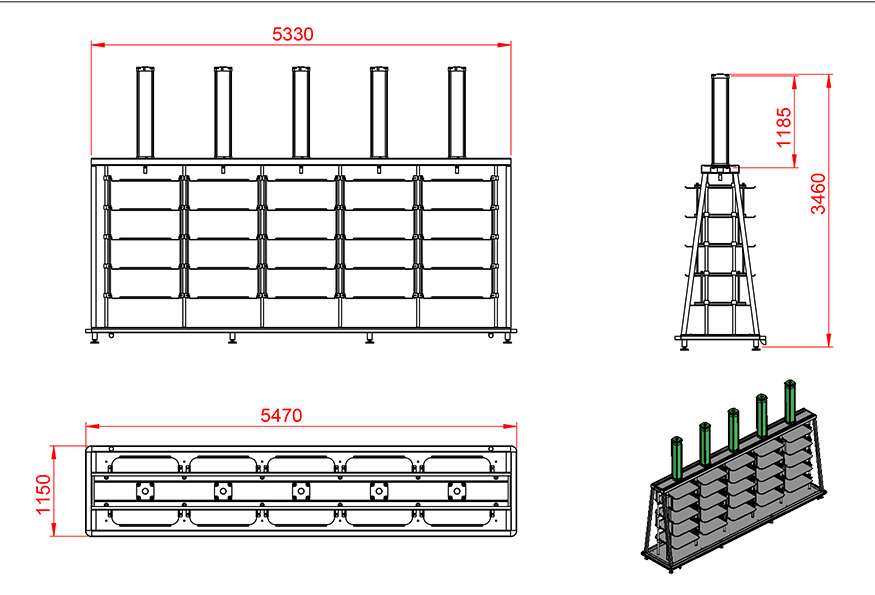 5330

1185

3460

5470

1150